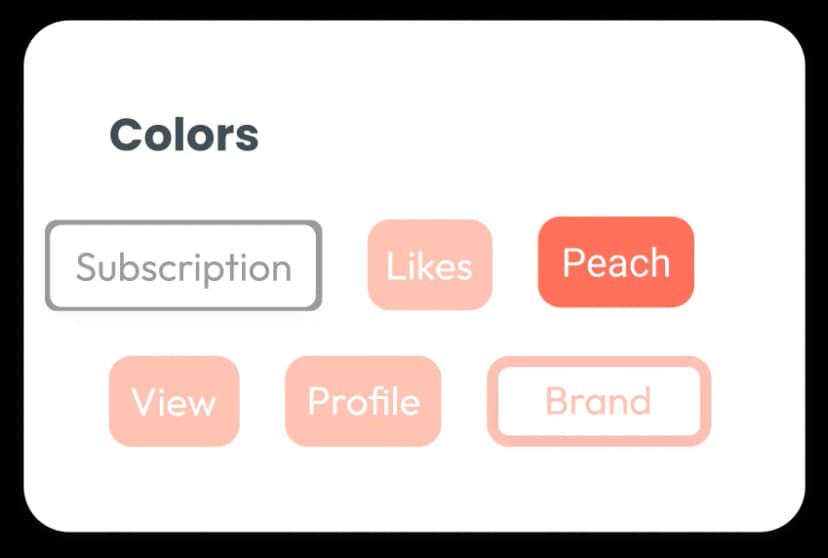 Colors

Subscription Likes Peach

View Profile Brand